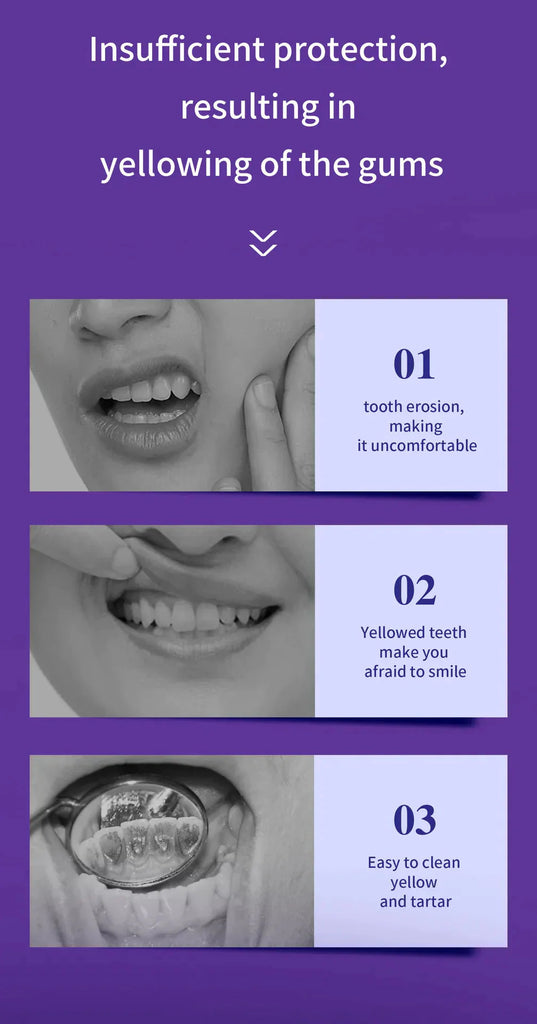 Insufficient protection, resulting in yellowing of the gums

01

tooth erosion, making it uncomfortable

02

Yellowed teeth make you afraid to smile

03

Easy to clean yellow and tartar