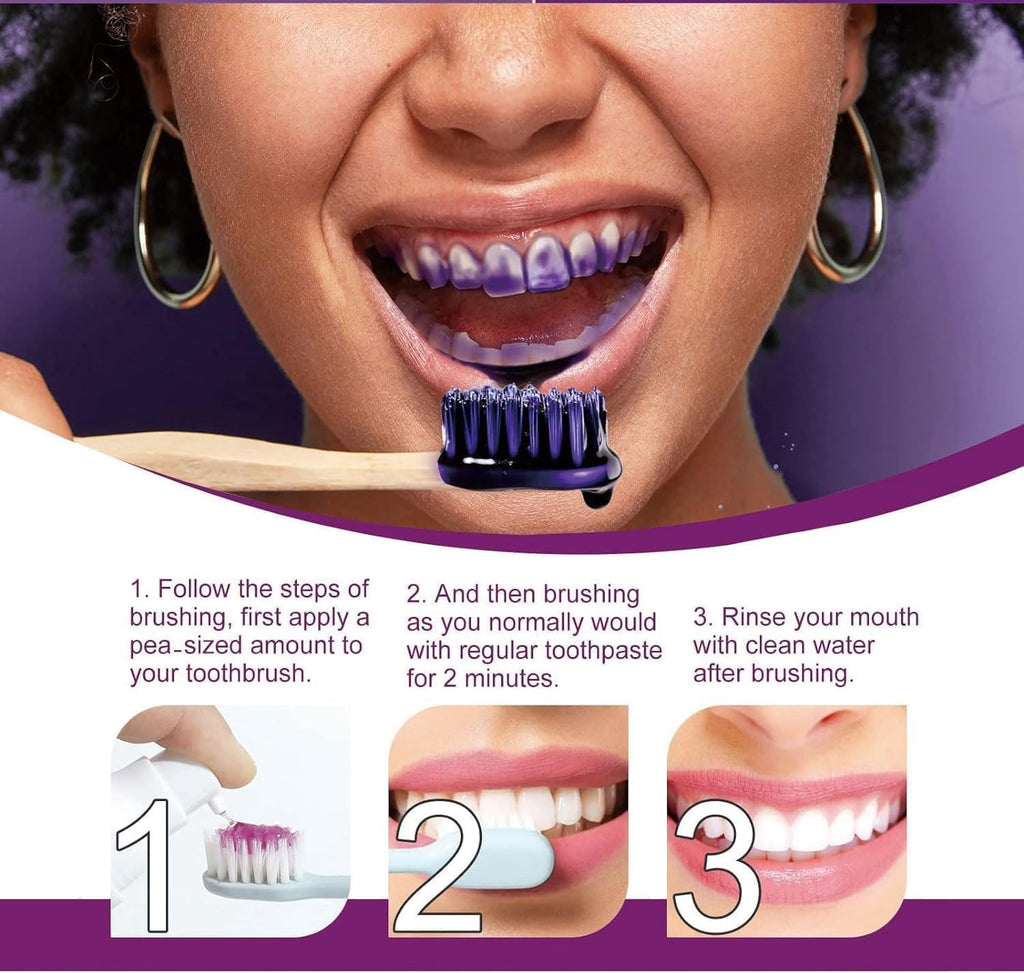 1. Follow the steps of brushing, first apply a pea-sized amount to your toothbrush.

2. And then brushing as you normally would with regular toothpaste for 2 minutes.

3. Rinse your mouth with clean water after brushing.

1

2

3